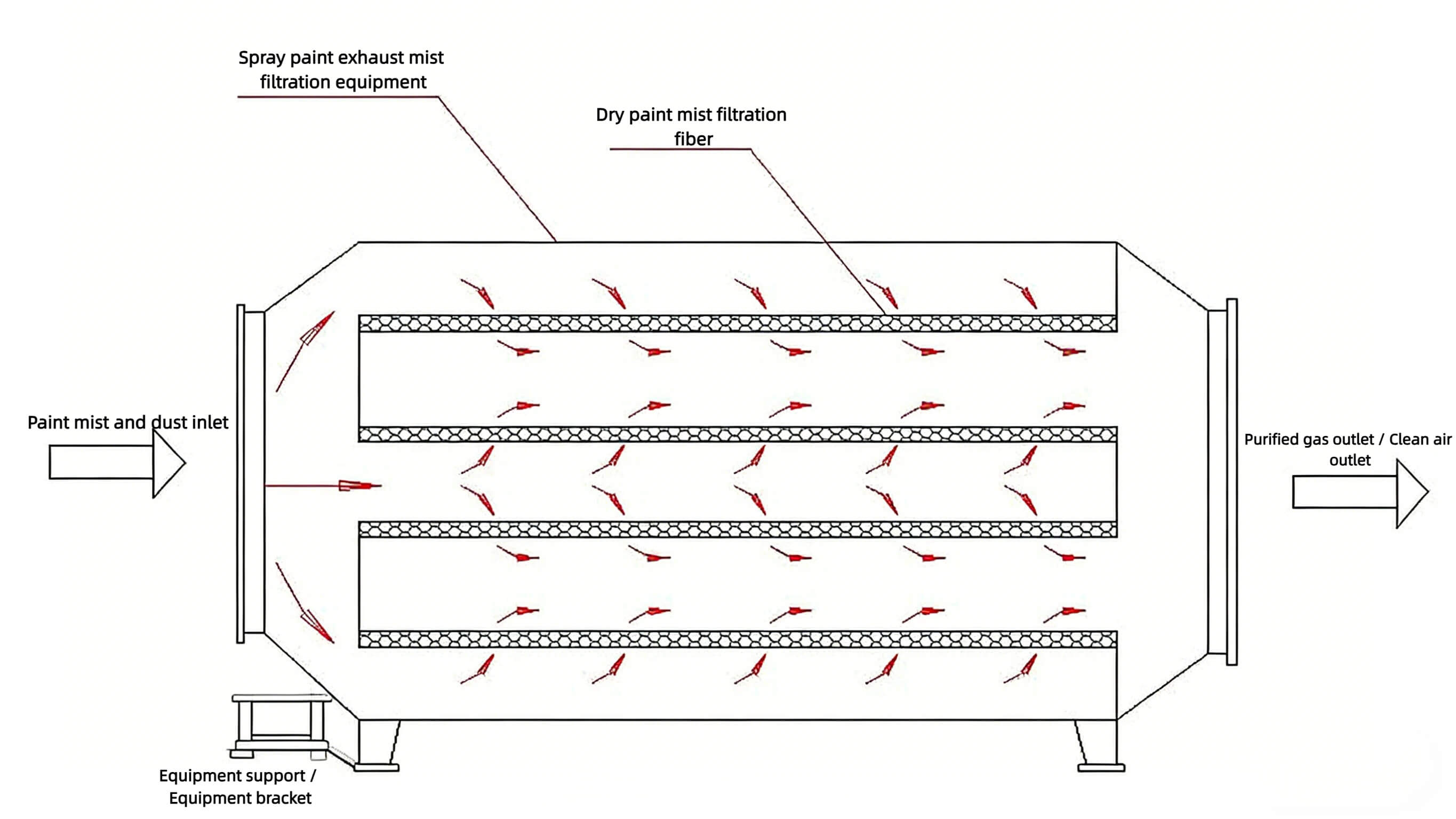 Spray paint exhaust mist filtration equipment

Dry paint mist filtration fiber

Paint mist and dust inlet

Purified gas outlet / Clean air outlet

Equipment support / Equipment bracket