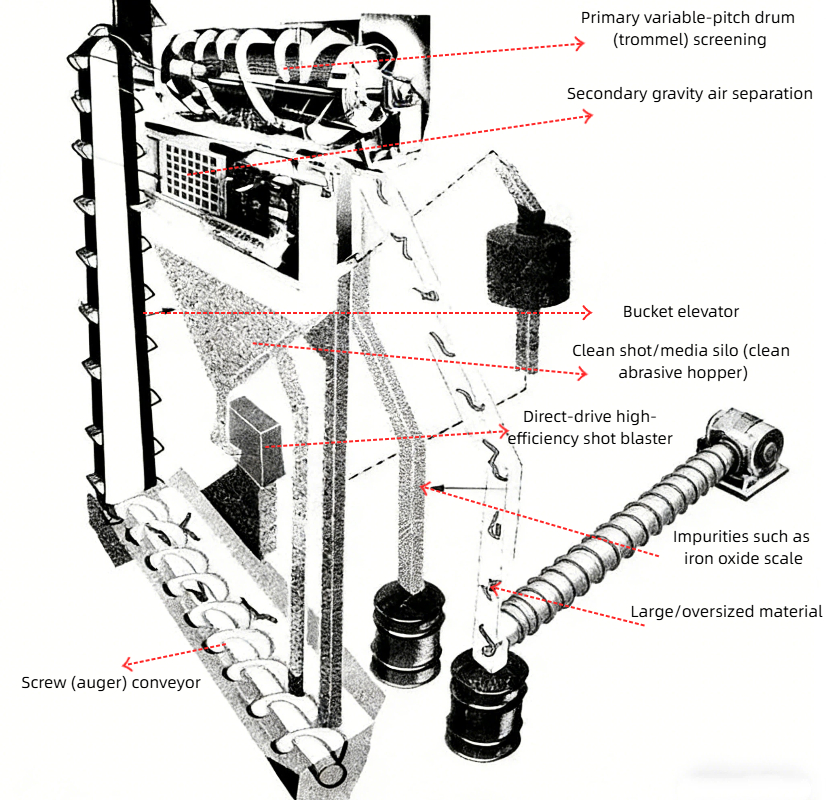 Primary variable-pitch drum (trommel) screening

Secondary gravity air separation

Bucket elevator

Clean shot/media silo (clean abrasive hopper)

Direct-drive high-efficiency shot blaster

Impurities such as iron oxide scale

Large/oversized material

Screw (auger) conveyor