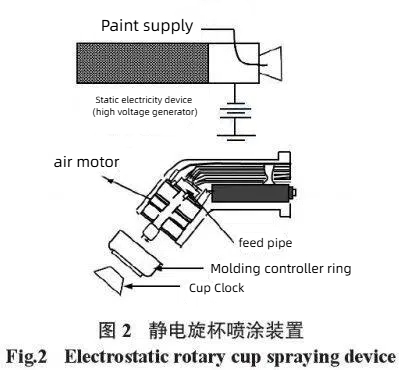 Paint supply

Static electricity device (high voltage generator)

air motor

feed pipe

Molding controller ring

Cup Clock

图 2 静电旋杯喷涂装置

Fig.2 Electrostatic rotary cup spraying device