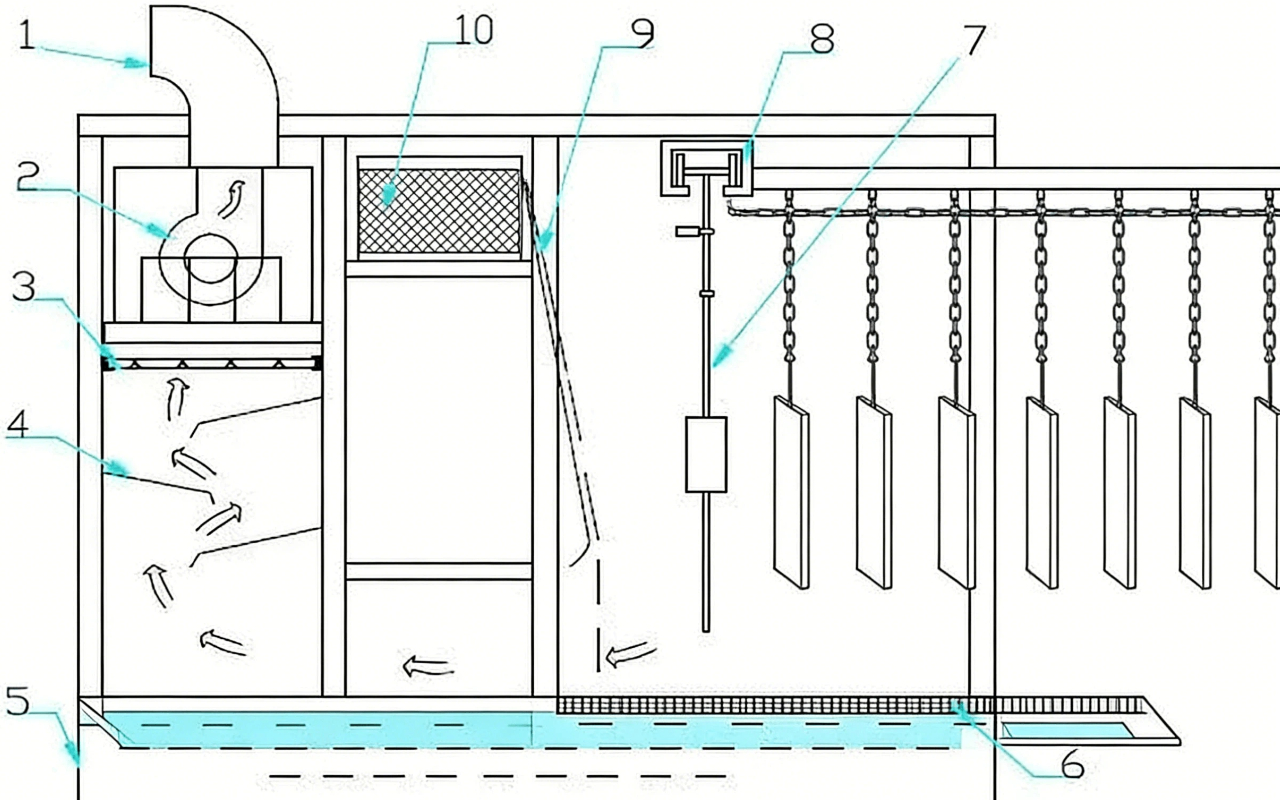 1
10
9
8
7
2
3
4
5
6