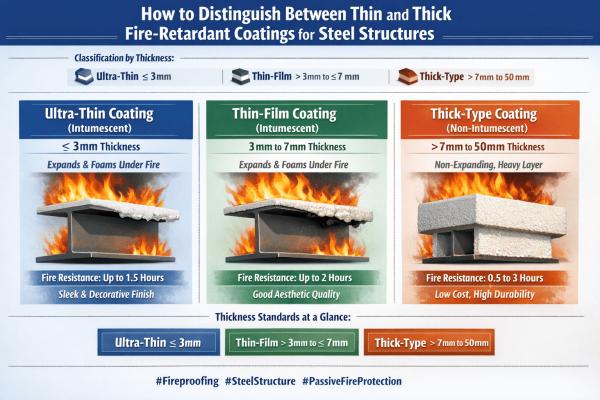 How to Distinguish Between Thin and Thick Fire-Retardant Coatings for Steel Structures

Classification by Thickness:

Ultra-Thin ≤ 3mm

Thin-Film > 3mm to ≤ 7 mm

Thick-Type > 7mm to 50 mm

Ultra-Thin Coating (Intumescent)

≤ 3mm Thickness

Expands & Foams Under Fire

Fire Resistance: Up to 1.5 Hours

Sleek & Decorative Finish

Thin-Film Coating (Intumescent)

3mm to 7mm Thickness

Expands & Foams Under Fire

Fire Resistance: Up to 2 Hours

Good Aesthetic Quality

Thick-Type Coating (Non-Intumescent)

>7mm to 50mm Thickness

Non-Expanding, Heavy Layer

Fire Resistance: 0.5 to 3 Hours

Low Cost, High Durability

Thickness Standards at a Glance:

Ultra-Thin ≤ 3mm

Thin-Film > 3mm to ≤ 7mm

Thick-Type > 7mm to 50mm

#Fireproofing #SteelStructure #PassiveFireProtection